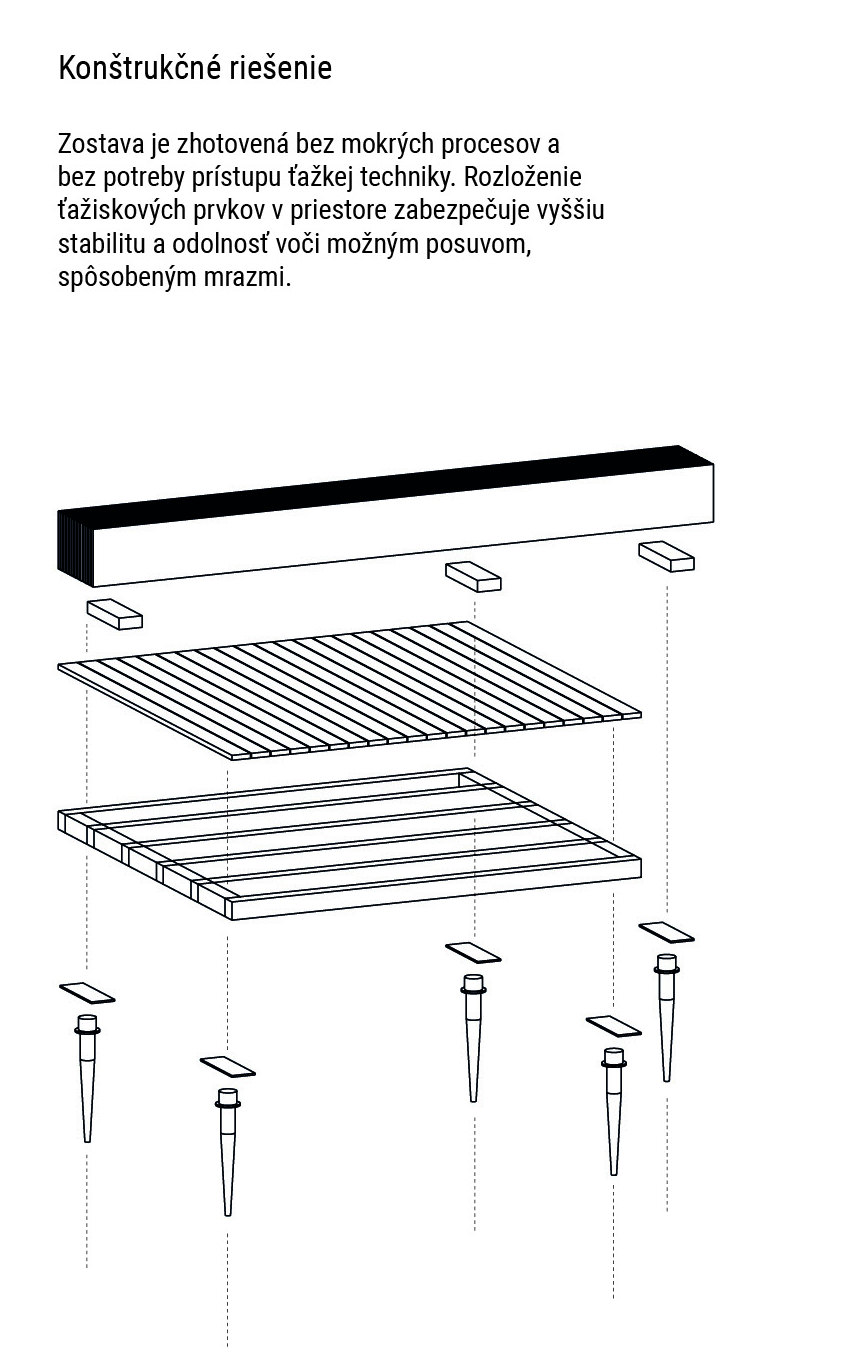 Konštrukčné riešenie

Zostava je zhotovená bez mokrých procesov a bez potreby prístupu ťažkej techniky. Rozloženie ťažiskových prvkov v priestore zabezpečuje vyššiu stabilitu a odolnosť voči možným posuvom, spôsobeným mrazmi.