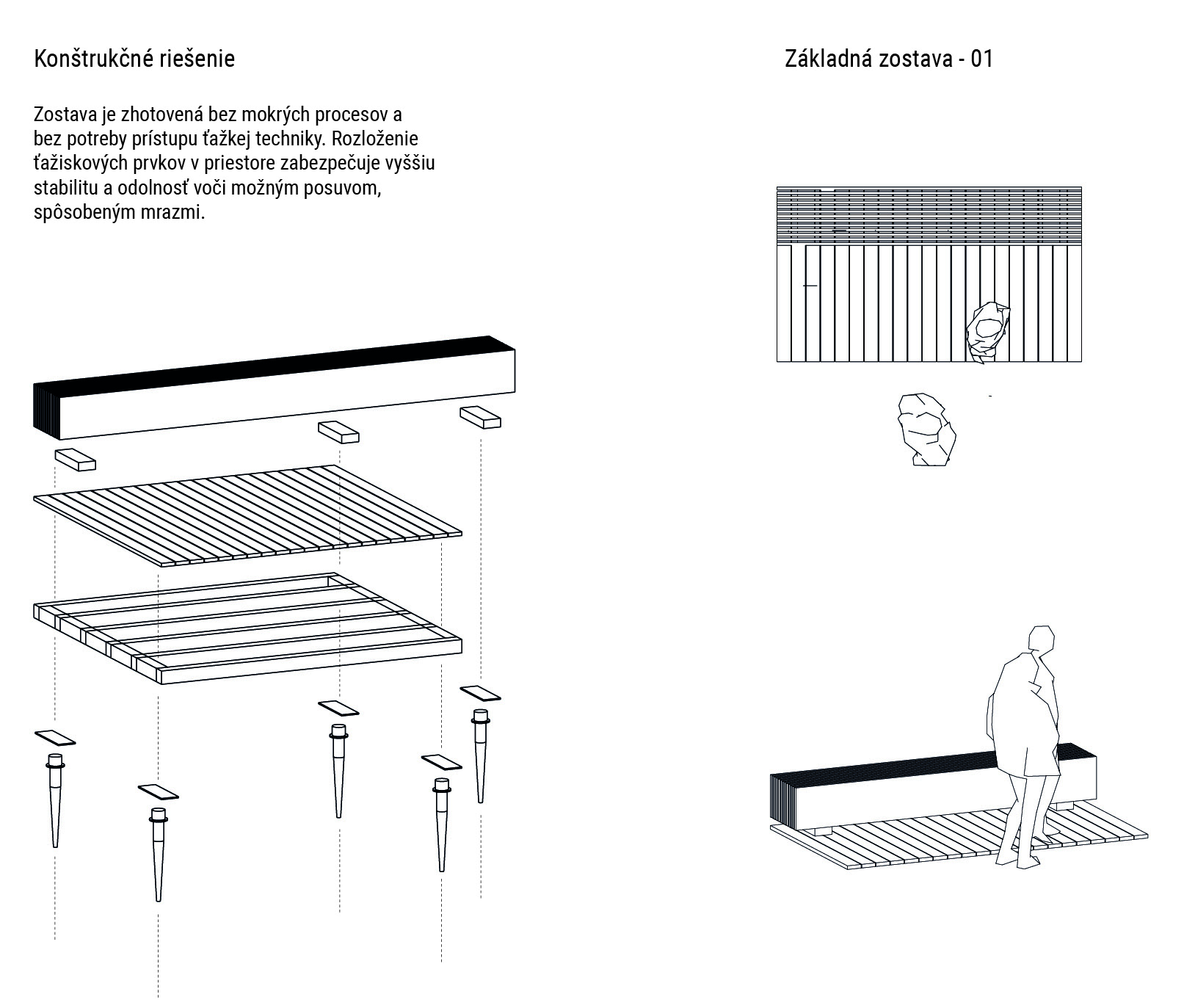 Konštrukčné riešenie

Zostava je zhotovená bez mokrých procesov a bez potreby prístupu ťažkej techniky. Rozloženie ťažiskových prvkov v priestore zabezpečuje vyššiu stabilitu a odolnosť voči možným posuvom, spôsobeným mrazmi.

Základná zostava - 01