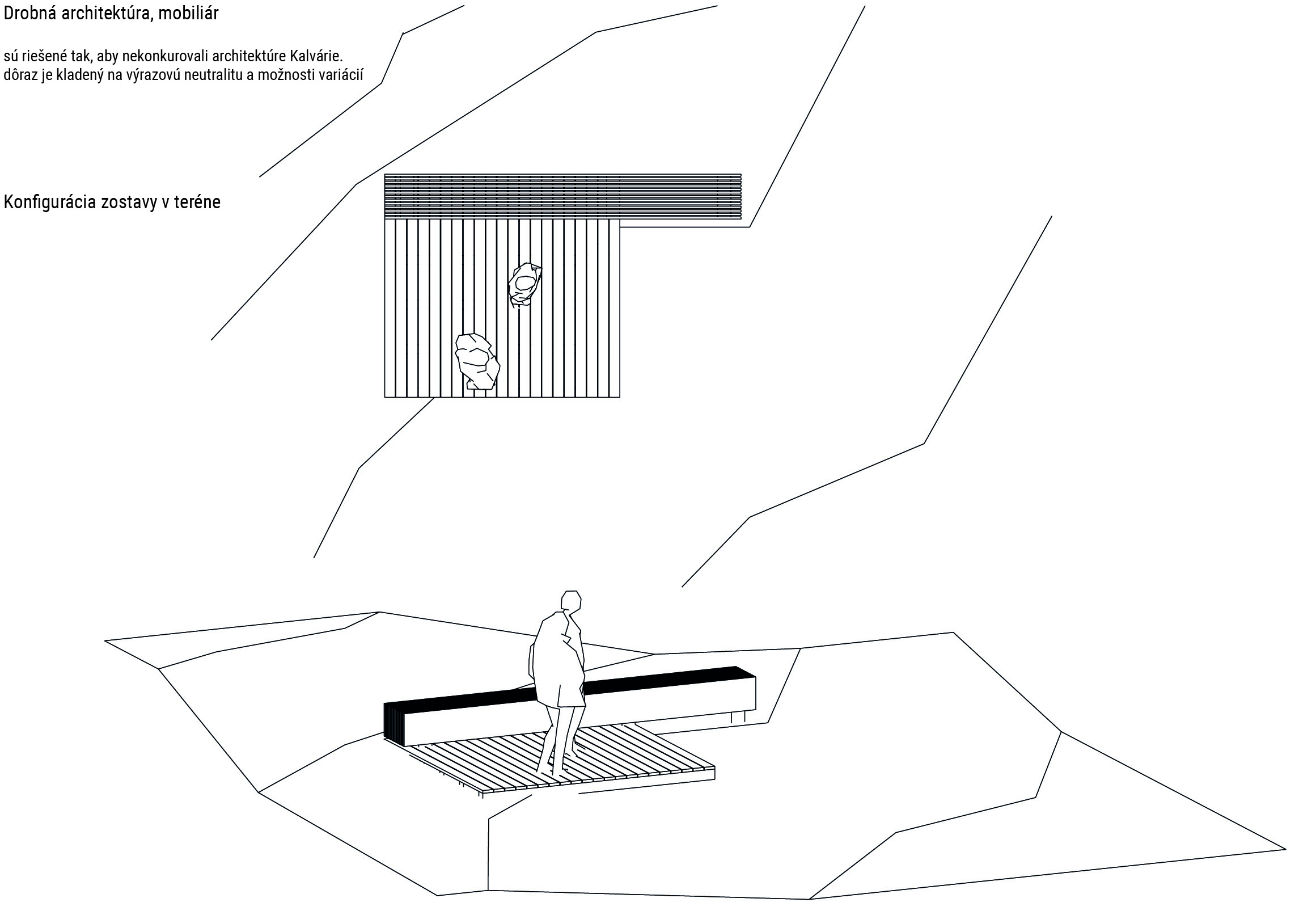 Drobná architektúra, mobiliár

sú riešené tak, aby nekonkurovali architektúre Kalvárie.
dôraz je kladený na výrazovú neutralitu a možnosti variácií

Konfigurácia zostavy v teréne