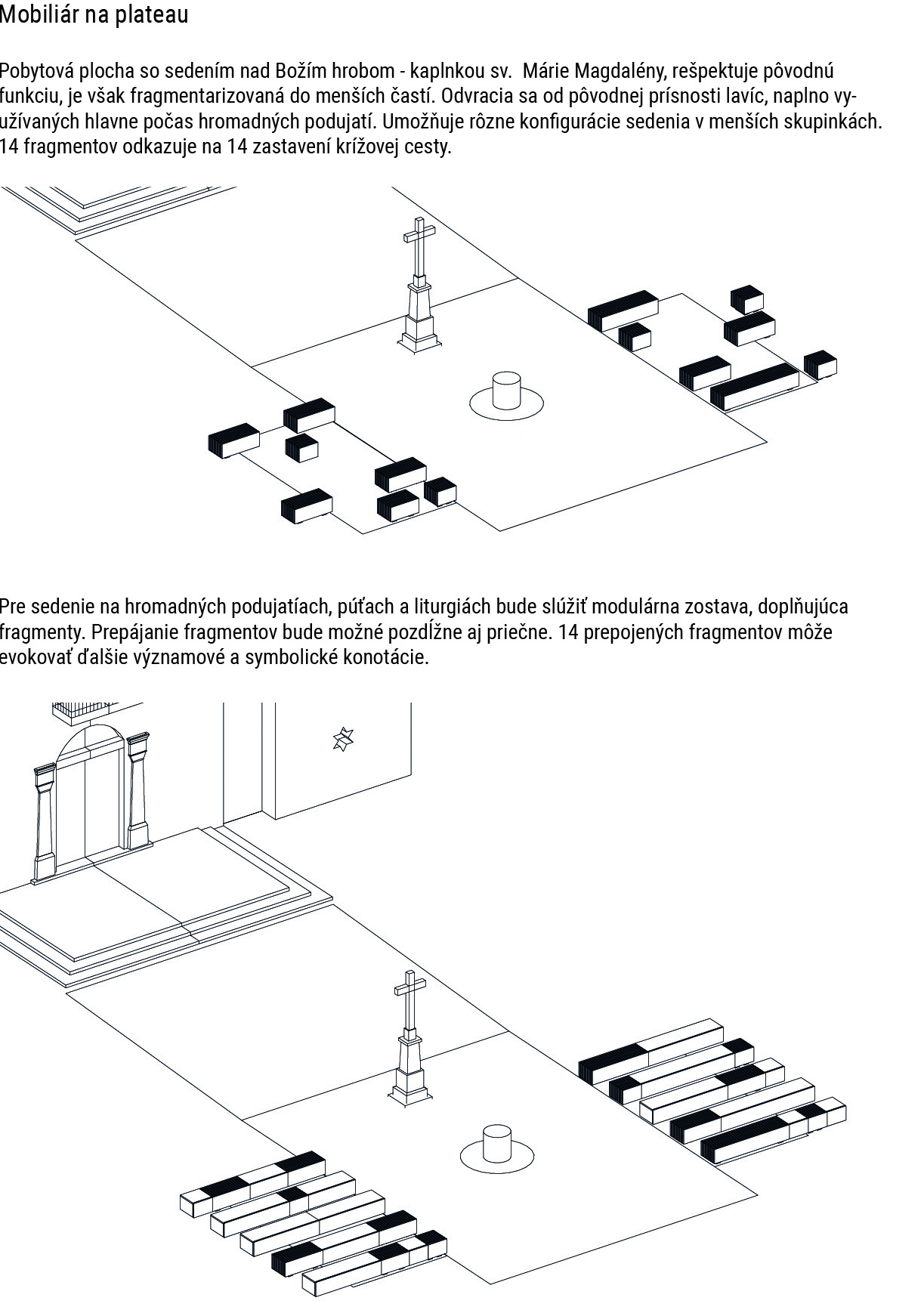 Mobiliár na plateau

Pobytová plocha so sedením nad Božím hrobom - kaplnkou sv.  Márie Magdalény, rešpektuje pôvodnú funkciu, je však fragmentarizovaná do menších častí. Odvracia sa od pôvodnej prísnosti lavíc, naplno využívaných hlavne počas hromadných podujatí. Umožňuje rôzne konfigurácie sedenia v menších skupinkách. 14 fragmentov odkazuje na 14 zastavení krížovej cesty.

Pre sedenie na hromadných podujatiach, púťach a liturgiách bude slúžiť modulárna zostava, doplňujúca fragmenty. Prepájanie fragmentov bude možné pozdĺžne aj priečne. 14 prepojených fragmentov môže evokovať ďalšie významové a symbolické konotácie.